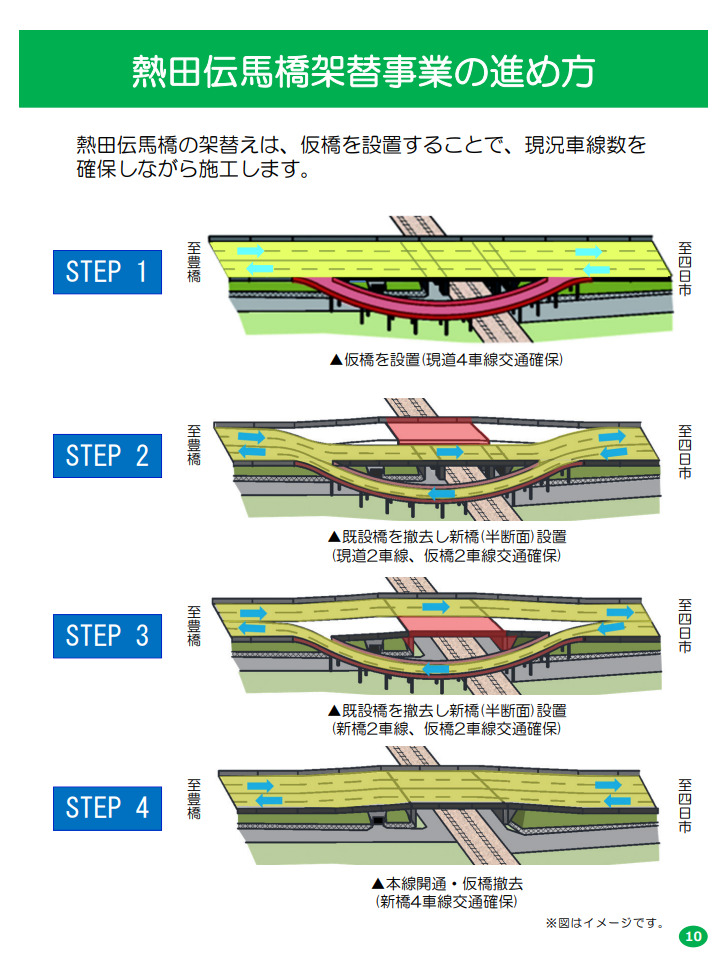 熱田伝馬橋架替事業の進め方

熱田伝馬橋の架替えは、仮橋を設置することで、現況車線数を確保しながら施工します。

STEP 1

至豊橋

至四日市

▲仮橋を設置(現道4車線交通確保)

STEP 2

至豊橋

至四日市

▲既設橋を撤去し新橋(半断面)設置
(現道2車線、仮橋2車線交通確保)

STEP 3

至豊橋

至四日市

▲既設橋を撤去し新橋(半断面)設置
(新橋2車線、仮橋2車線交通確保)

STEP 4

至豊橋

至四日市

▲本線開通・仮橋撤去
(新橋4車線交通確保)

※図はイメージです。

10